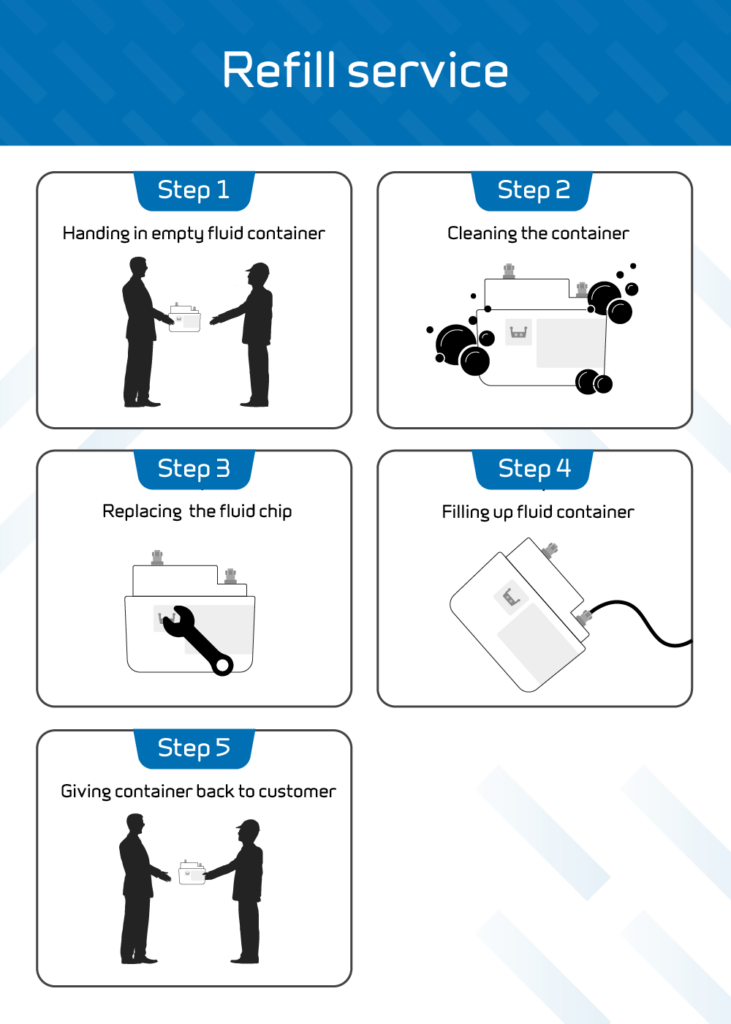 Refill service

Step 1

Handing in empty fluid container

Step 2

Cleaning the container

Step 3

Replacing the fluid chip

Step 4

Filling up fluid container

Step 5

Giving container back to customer